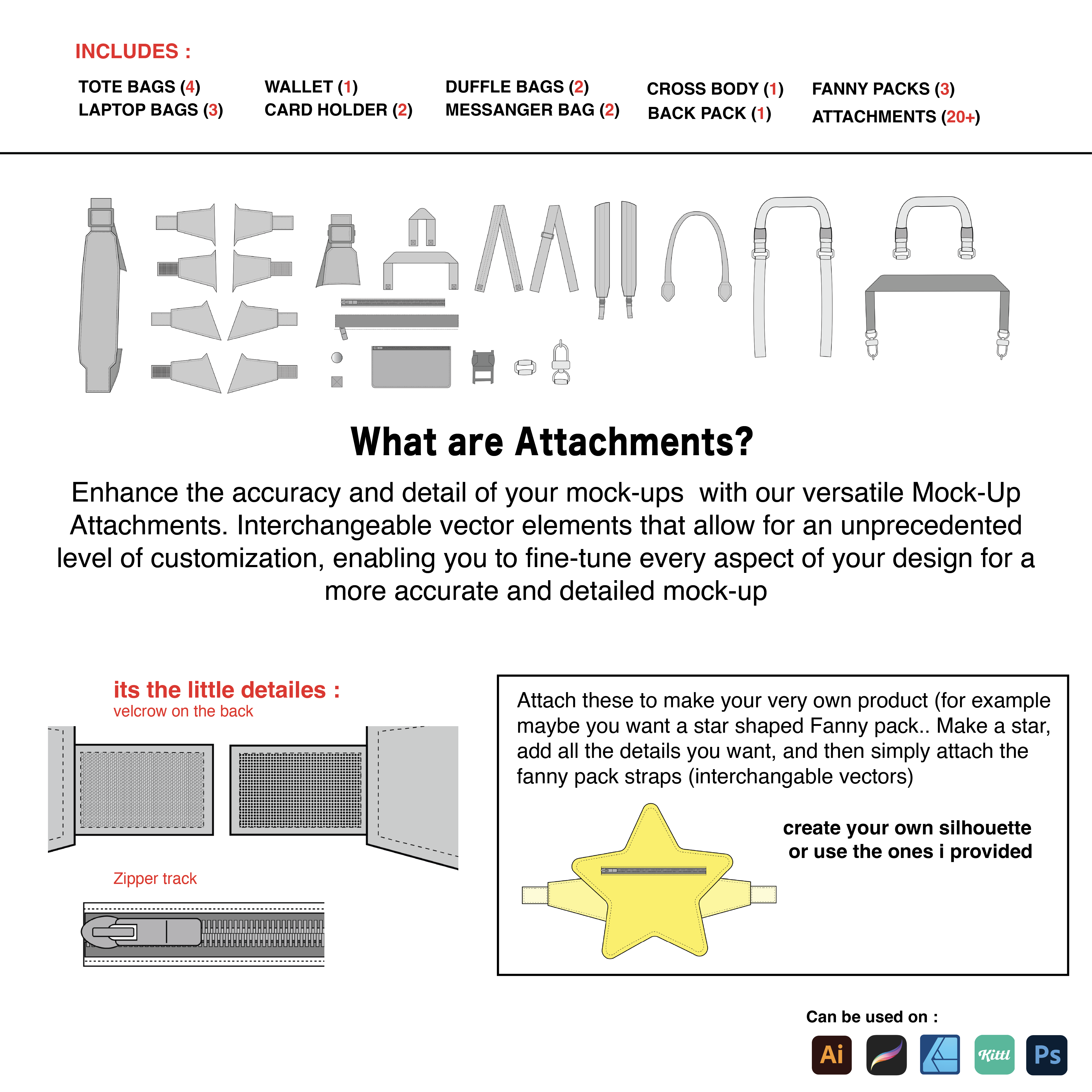 INCLUDES :

TOTE BAGS (4)
LAPTOP BAGS (3)

WALLET (1)
CARD HOLDER (2)

DUFFLE BAGS (2)
MESSANGER BAG (2)

CROSS BODY (1)
BACK PACK (1)

FANNY PACKS (3)
ATTACHMENTS (20+)

What are Attachments?

Enhance the accuracy and detail of your mock-ups with our versatile Mock-Up Attachments. Interchangeable vector elements that allow for an unprecedented level of customization, enabling you to fine-tune every aspect of your design for a more accurate and detailed mock-up

its the little detailes :
velcrow on the back

Zipper track

Attach these to make your very own product (for example maybe you want a star shaped Fanny pack.. Make a star, add all the details you want, and then simply attach the fanny pack straps (interchangable vectors)

create your own silhouette
or use the ones i provided

Can be used on :

Ai

Kittl

Ps